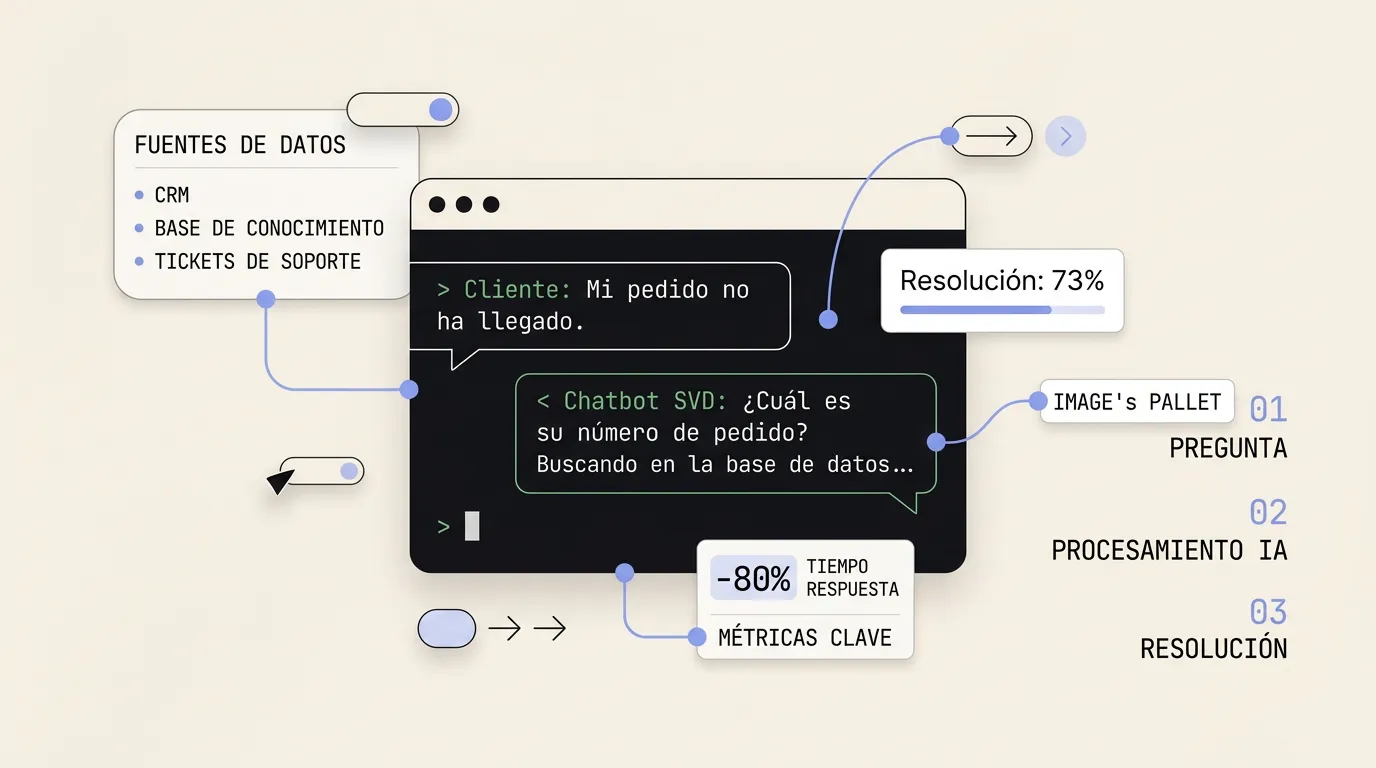 FUENTES DE DATOS
CRM
BASE DE CONOCIMIENTO
TICKETS DE SOPORTE

> Cliente: Mi pedido no ha llegado.

< Chatbot SVD: ¿Cuál es su número de pedido? Buscando en la base de datos...

>

Resolución: 73%

IMAGE's PALLET

01
PREGUNTA

02
PROCESAMIENTO IA

03
RESOLUCIÓN

-80% TIEMPO RESPUESTA
MÉTRICAS CLAVE